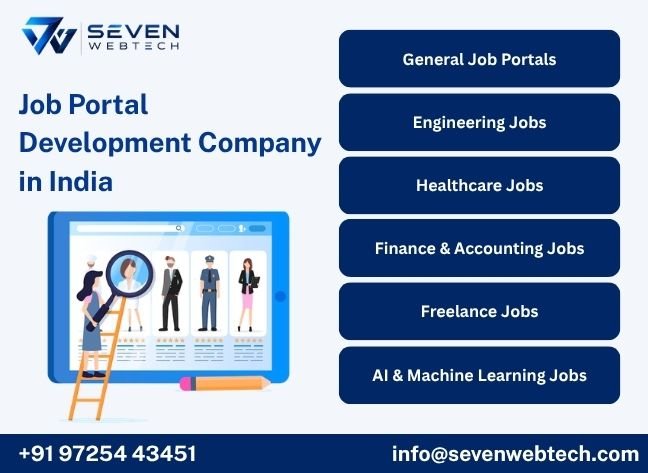 SEVEN
WEBTECH

Job Portal Development Company in India

General Job Portals

Engineering Jobs

Healthcare Jobs

Finance & Accounting Jobs

Freelance Jobs

AI & Machine Learning Jobs

+91 97254 43451

info@sevenwebtech.com