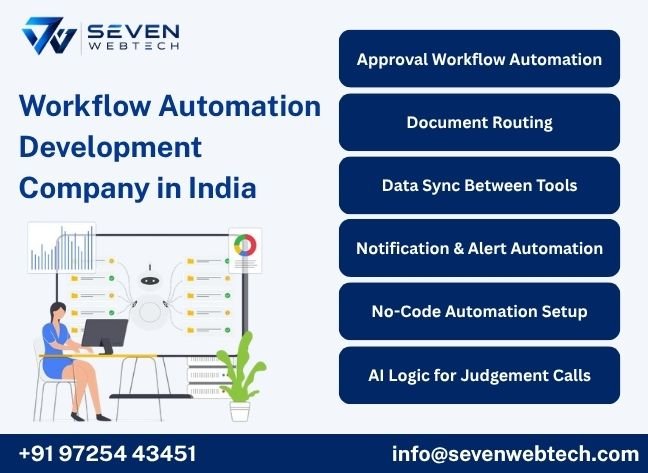 SEVEN
WEBTECH

Workflow Automation Development Company in India

Approval Workflow Automation

Document Routing

Data Sync Between Tools

Notification & Alert Automation

No-Code Automation Setup

AI Logic for Judgement Calls

+91 97254 43451

info@sevenwebtech.com