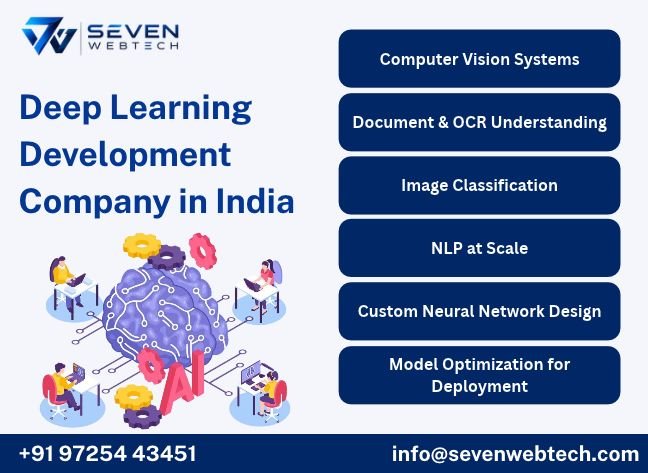 SEVEN
WEBTECH

Deep Learning Development Company in India

AI

Computer Vision Systems

Document & OCR Understanding

Image Classification

NLP at Scale

Custom Neural Network Design

Model Optimization for Deployment

+91 97254 43451

info@sevenwebtech.com