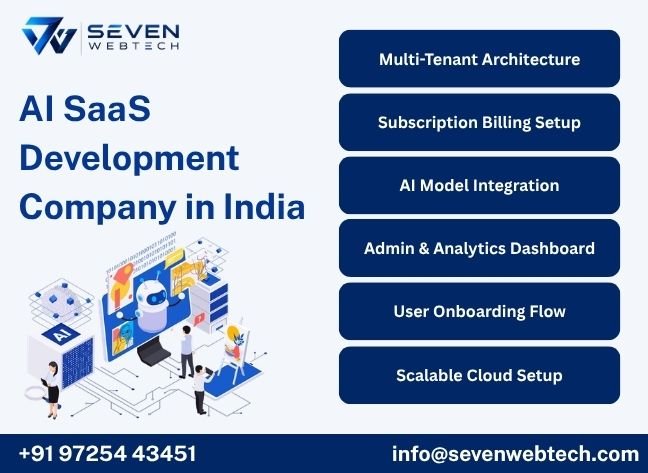 SEVEN
WEBTECH

AI SaaS Development Company in India

AI

Multi-Tenant Architecture

Subscription Billing Setup

AI Model Integration

Admin & Analytics Dashboard

User Onboarding Flow

Scalable Cloud Setup

+91 97254 43451

info@sevenwebtech.com